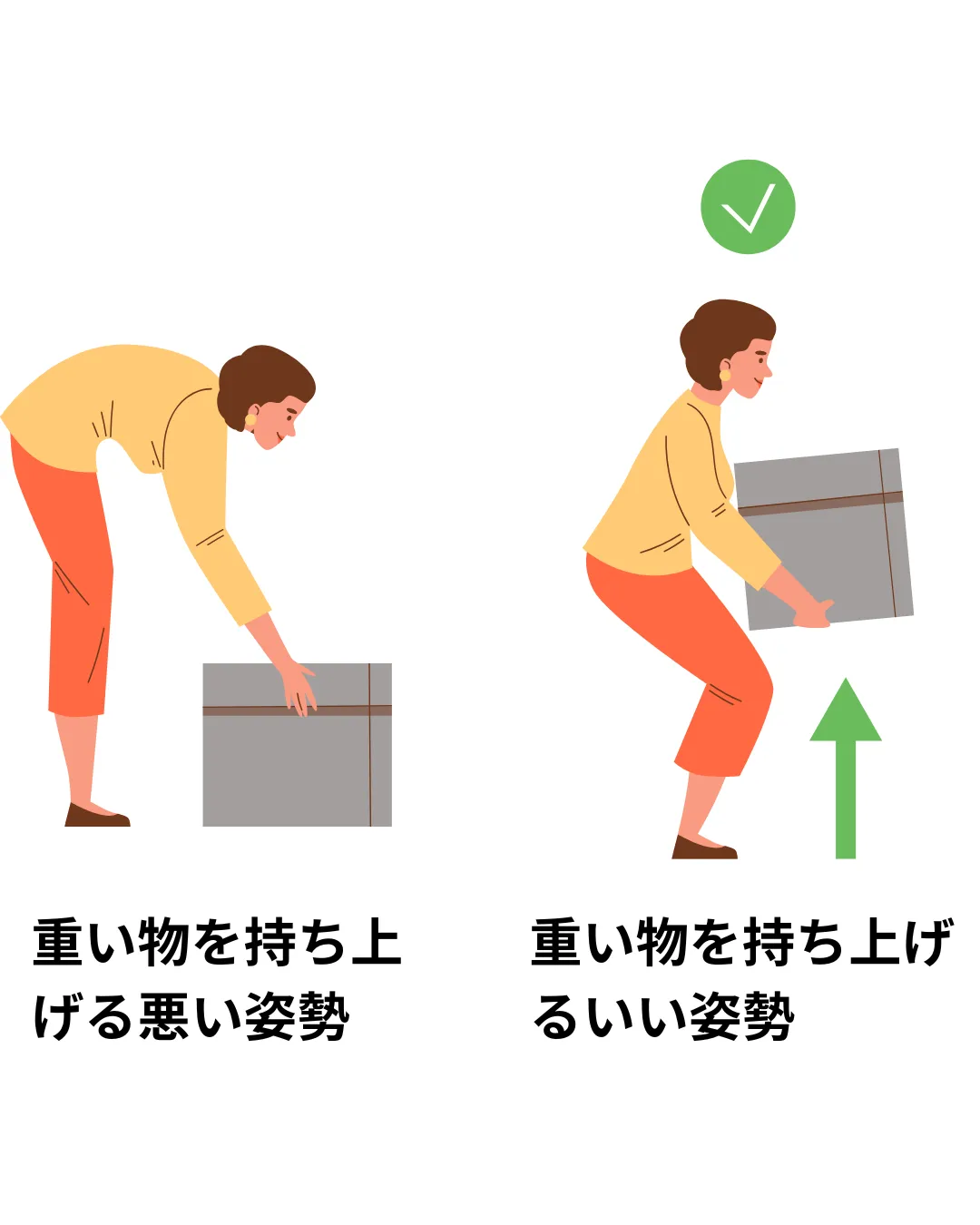 重い物を持ち上げる悪い姿勢

重い物を持ち上げるいい姿勢